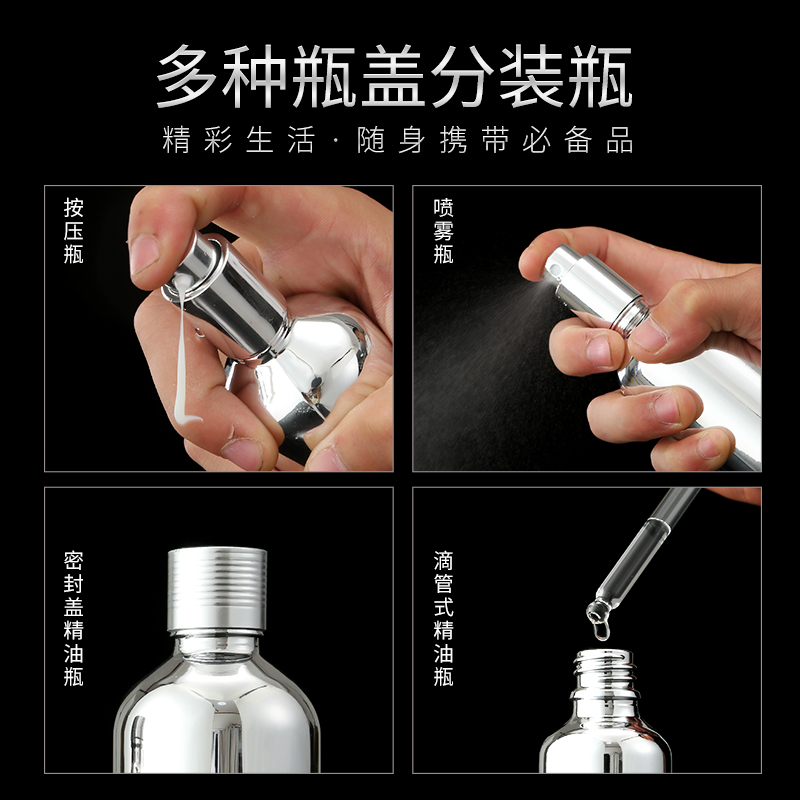 多种瓶盖分装瓶

精彩生活·随身携带必备品

按压瓶

喷雾瓶

密封盖精油瓶

滴管式精油瓶