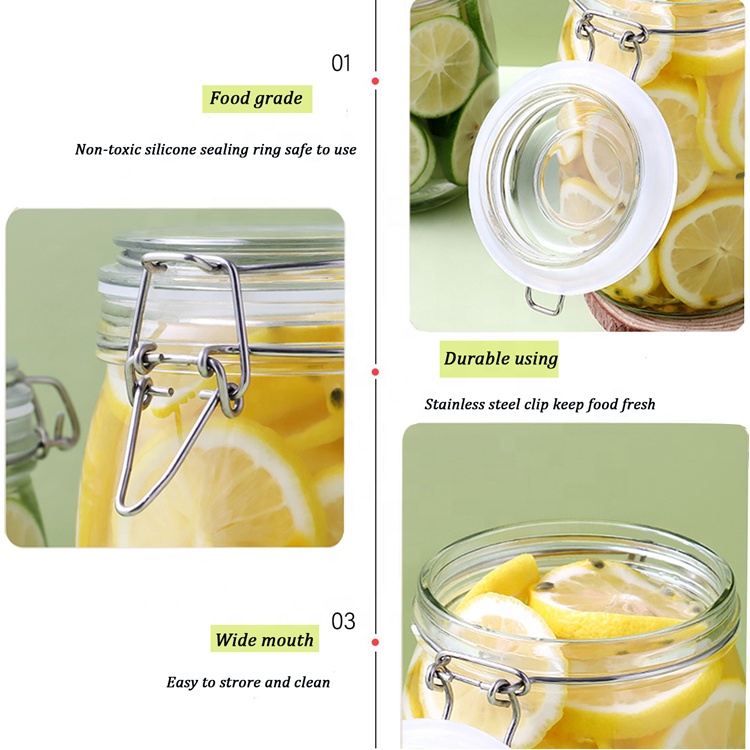 01

Food grade

Non-toxic silicone sealing ring safe to use

Durable using

Stainless steel clip keep food fresh

03

Wide mouth

Easy to strore and clean