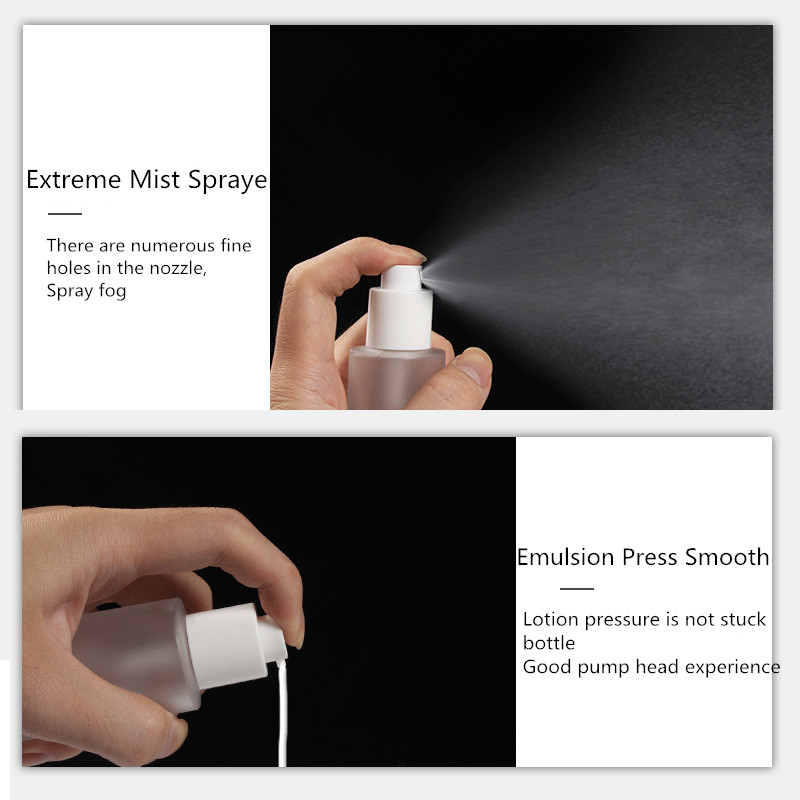 Extreme Mist Spraye

There are numerous fine holes in the nozzle,
Spray fog

Emulsion Press Smooth

Lotion pressure is not stuck bottle
Good pump head experience