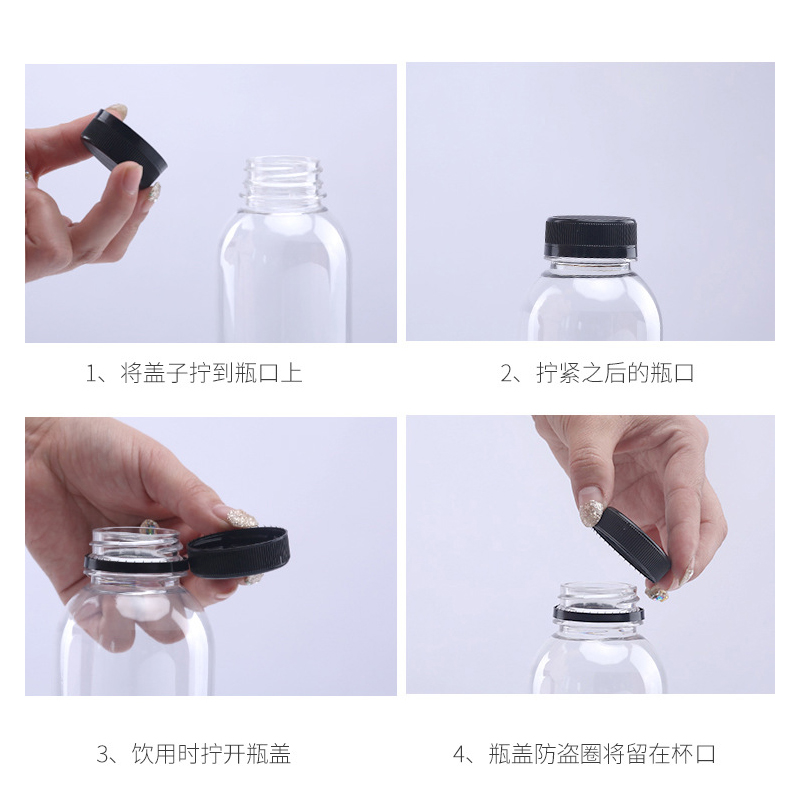 1、将盖子拧到瓶口上

2、拧紧之后的瓶口

3、饮用时拧开瓶盖

4、瓶盖防盗圈将留在杯口