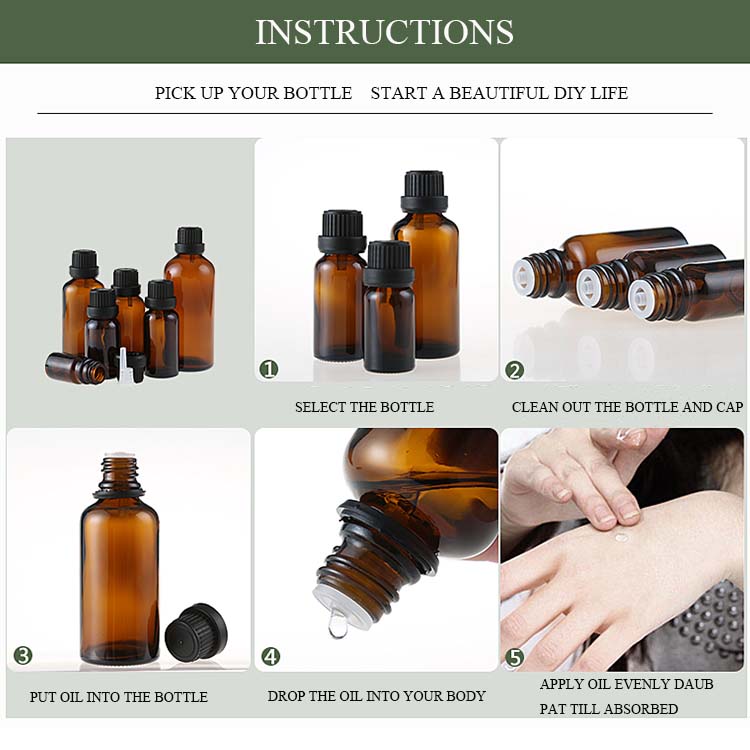 INSTRUCTIONS

PICK UP YOUR BOTTLE START A BEAUTIFUL DIY LIFE

1
SELECT THE BOTTLE

2
CLEAN OUT THE BOTTLE AND CAP

3
PUT OIL INTO THE BOTTLE

4
DROP THE OIL INTO YOUR BODY

5
APPLY OIL EVENLY DAUB PAT TILL ABSORBED