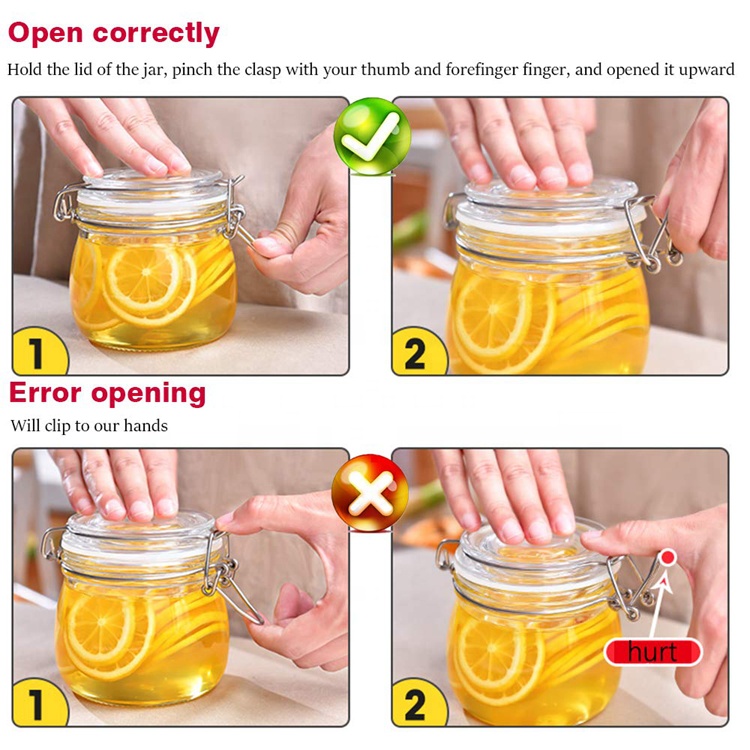 Open correctly

Hold the lid of the jar, pinch the clasp with your thumb and forefinger finger, and opened it upward

1

2

Error opening

Will clip to our hands

1

2

hurt