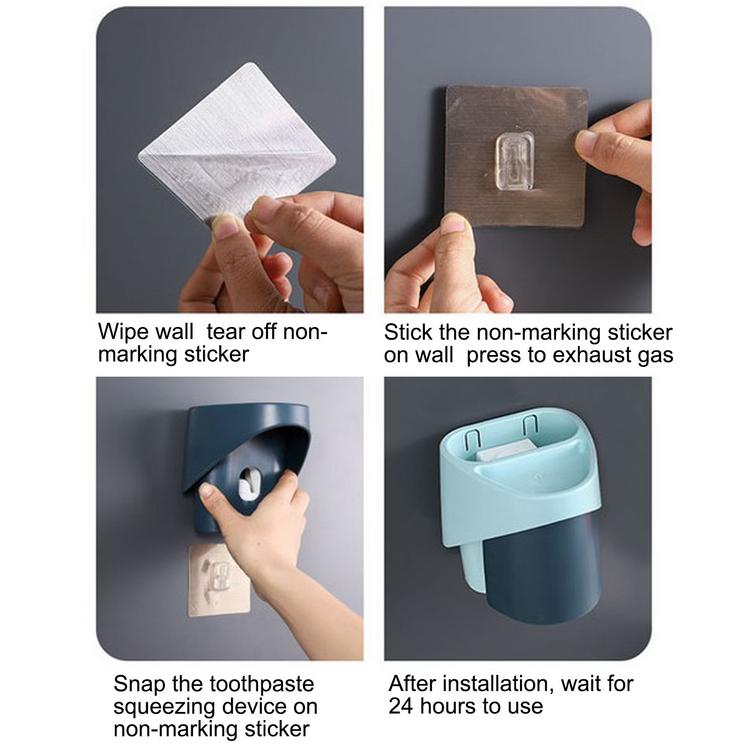 Wipe wall tear off non-marking sticker

Stick the non-marking sticker on wall press to exhaust gas

Snap the toothpaste squeezing device on non-marking sticker

After installation, wait for 24 hours to use