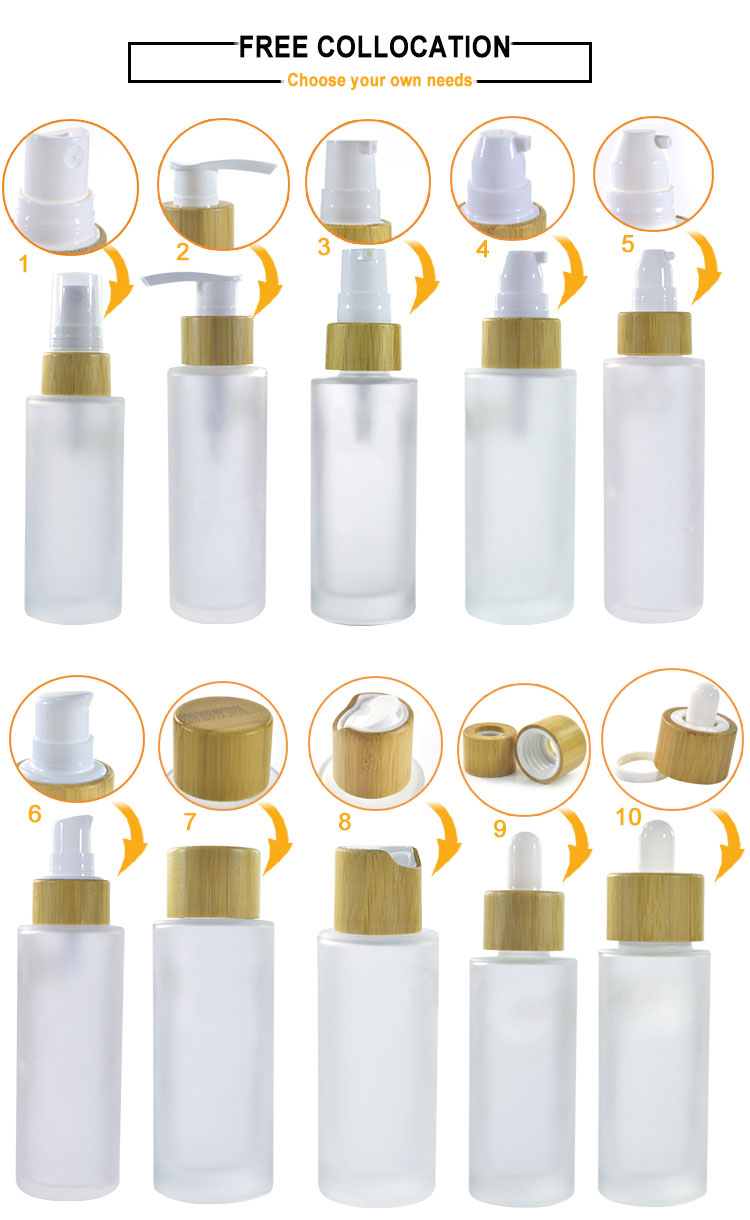 FREE COLLOCATION
Choose your own needs

1

2

3

4

5

6

7

8

9

10