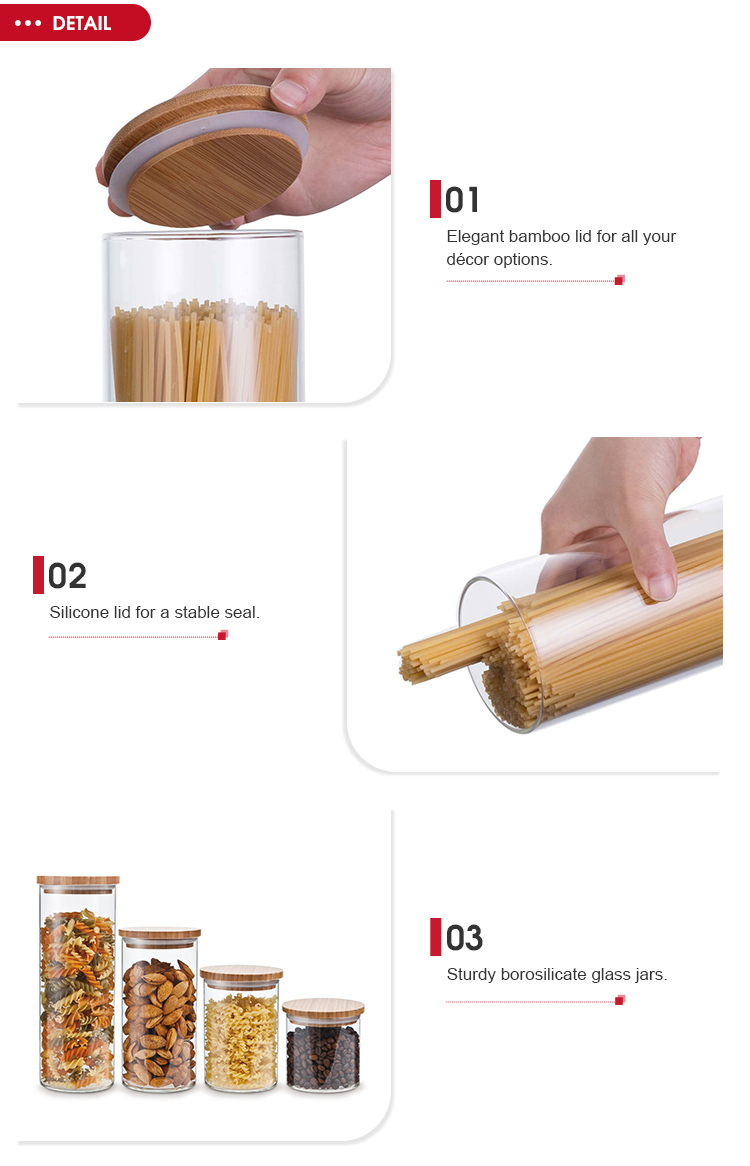 DETAIL

01
Elegant bamboo lid for all your décor options.

02
Silicone lid for a stable seal.

03
Sturdy borosilicate glass jars.