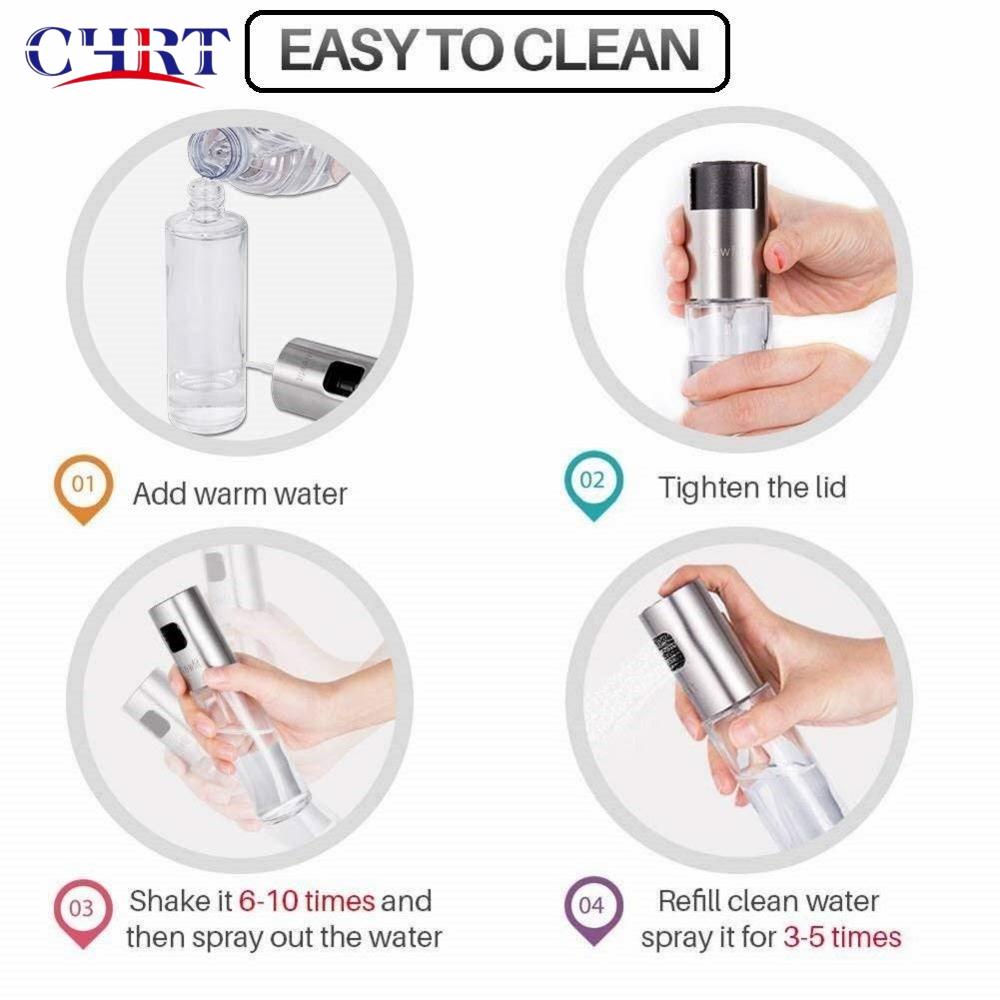 CHRT

EASY TO CLEAN

01 Add warm water

02 Tighten the lid

03 Shake it 6-10 times and then spray out the water

04 Refill clean water spray it for 3-5 times