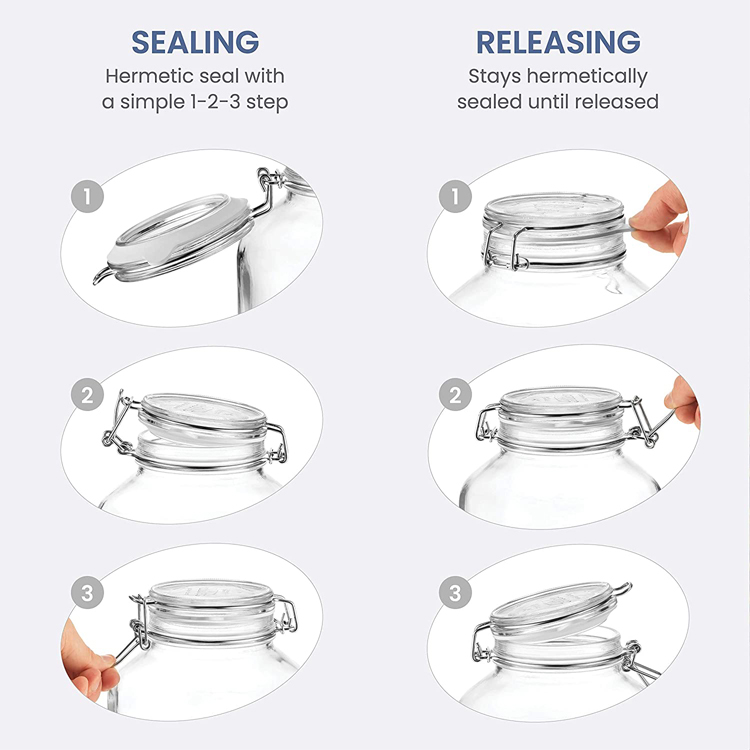 SEALING
Hermetic seal with a simple 1-2-3 step

1

2

3

RELEASING
Stays hermetically sealed until released

1

2

3