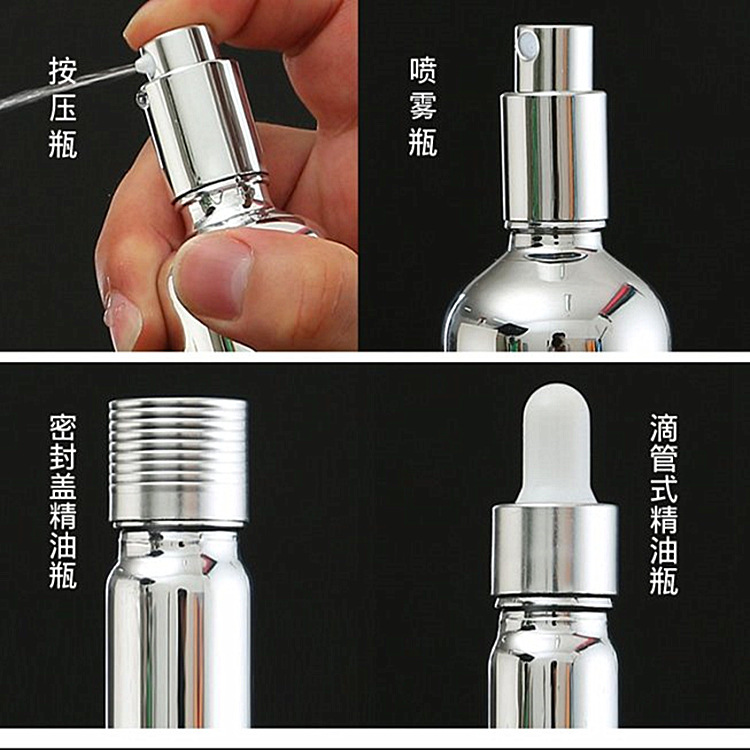 按压瓶

喷雾瓶

密封盖精油瓶

滴管式精油瓶