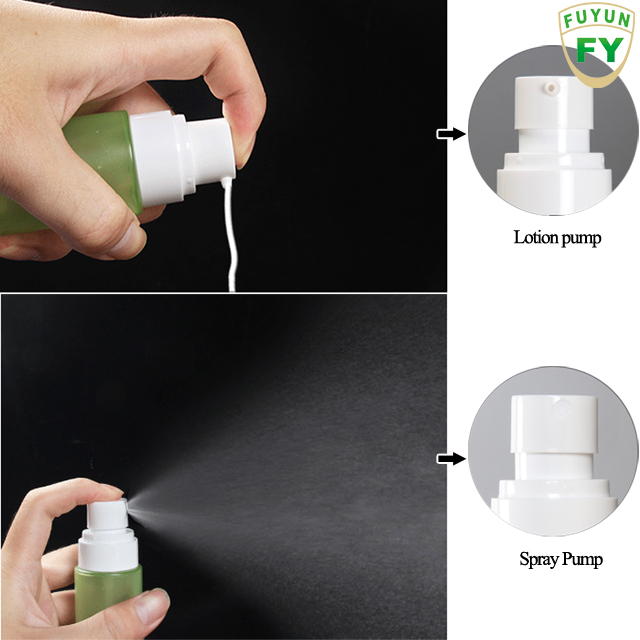 FUYUN
FY

Lotion pump

Spray Pump