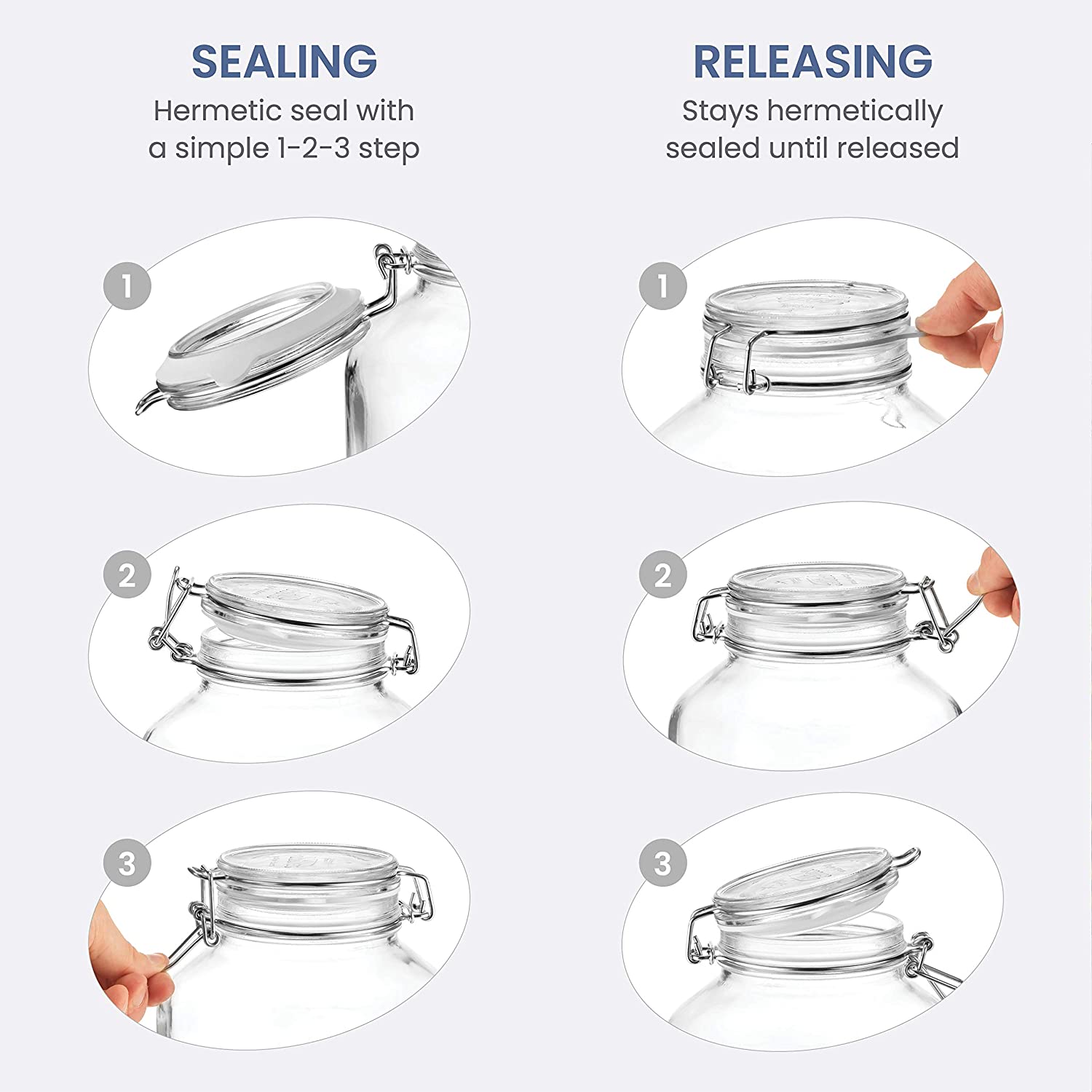 SEALING
Hermetic seal with a simple 1-2-3 step

1

2

3

RELEASING
Stays hermetically sealed until released

1

2

3