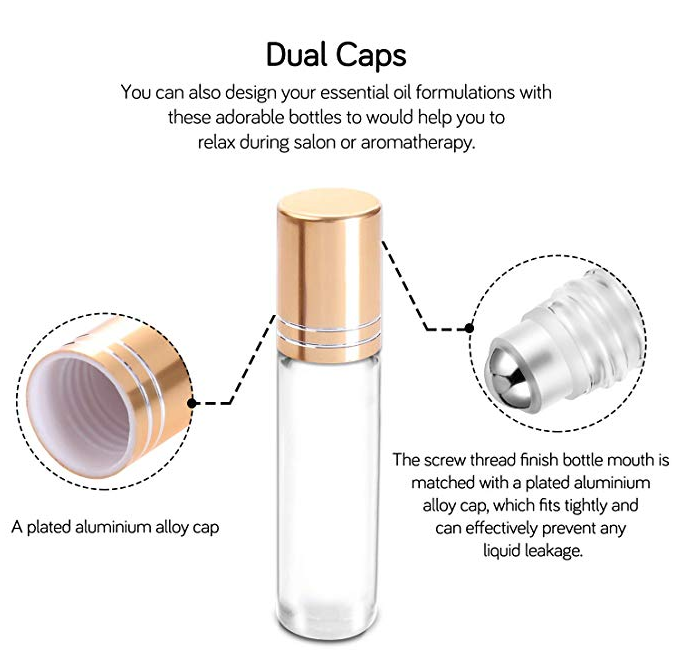 Dual Caps

You can also design your essential oil formulations with these adorable bottles to would help you to relax during salon or aromatherapy.

A plated aluminium alloy cap

The screw thread finish bottle mouth is matched with a plated aluminium alloy cap, which fits tightly and can effectively prevent any liquid leakage.