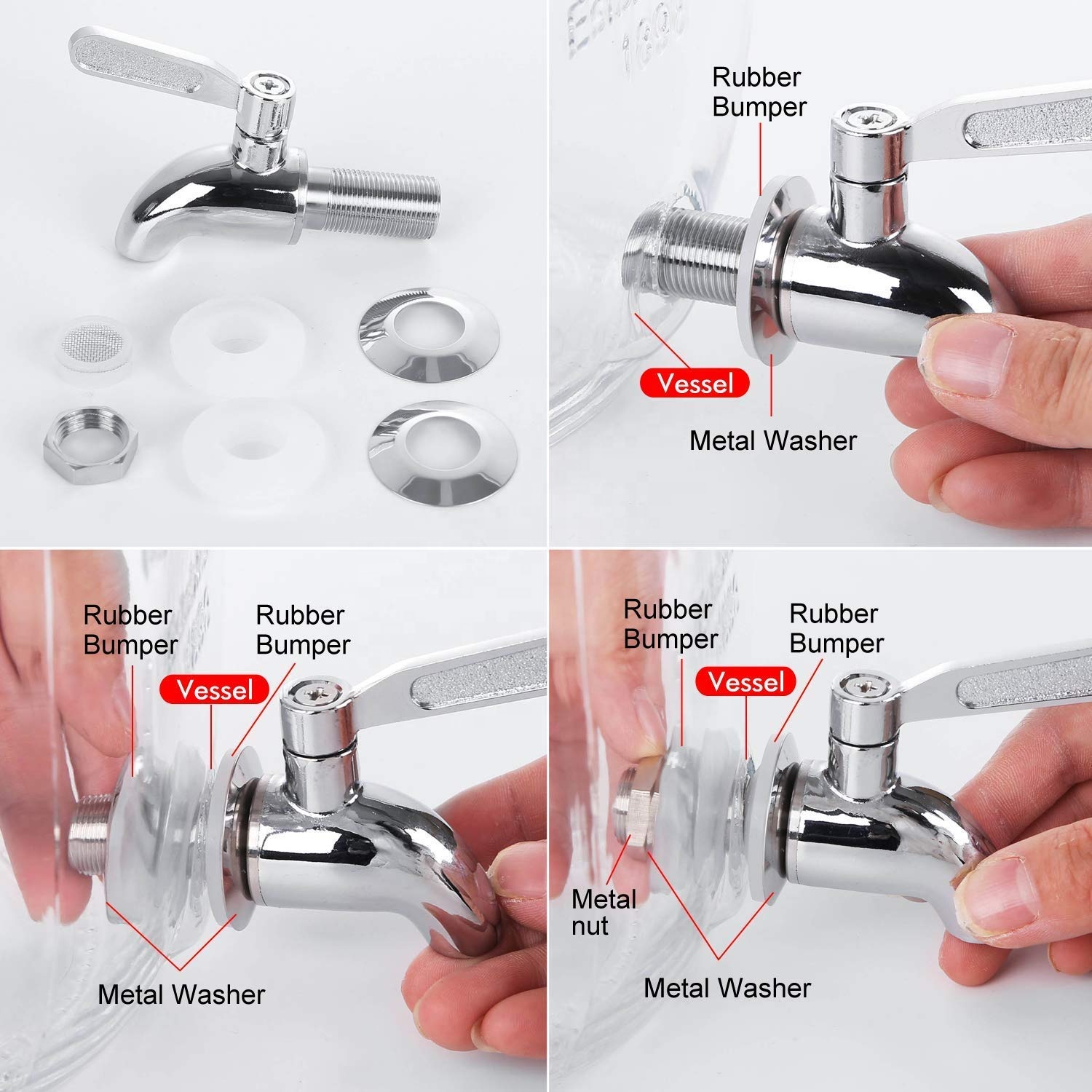 Rubber Bumper

Vessel

Metal Washer

Rubber Bumper

Rubber Bumper

Vessel

Metal Washer

Rubber Bumper

Rubber Bumper

Vessel

Metal nut

Metal Washer