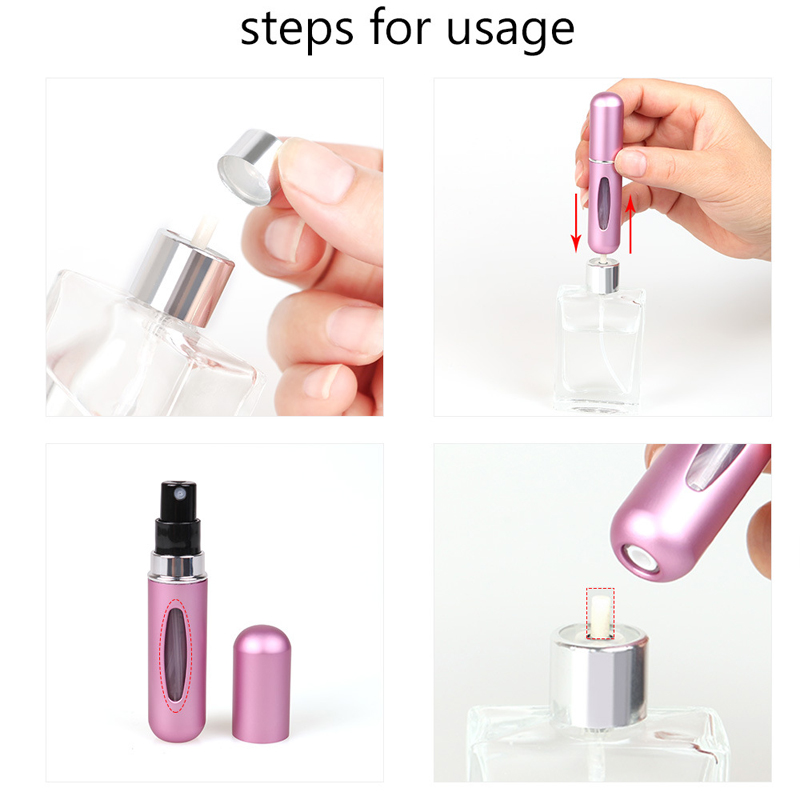 steps for usage