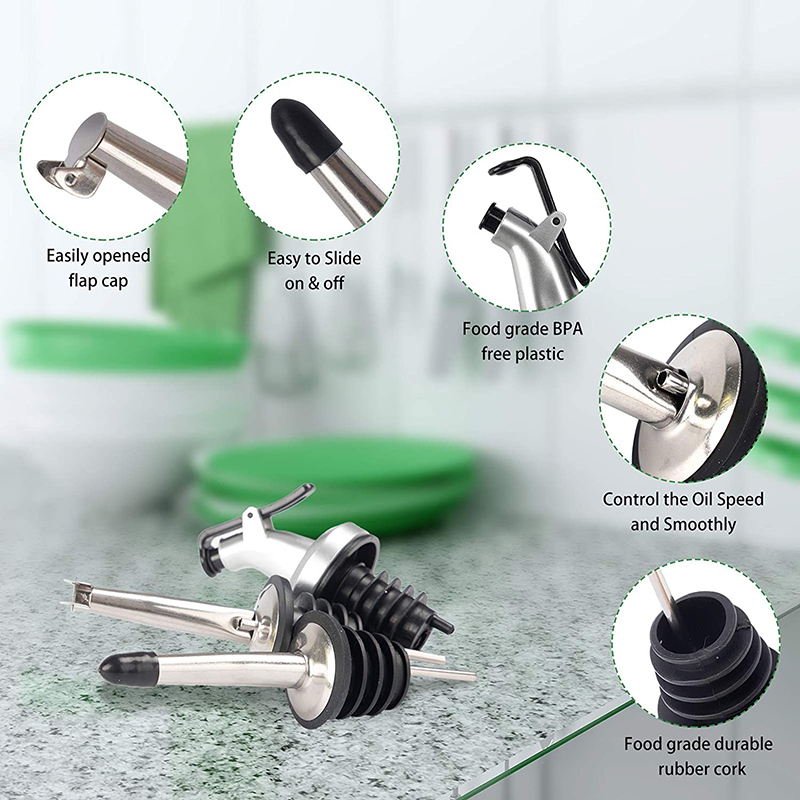 Easily opened flap cap

Easy to Slide on & off

Food grade BPA free plastic

Control the Oil Speed and Smoothly

Food grade durable rubber cork