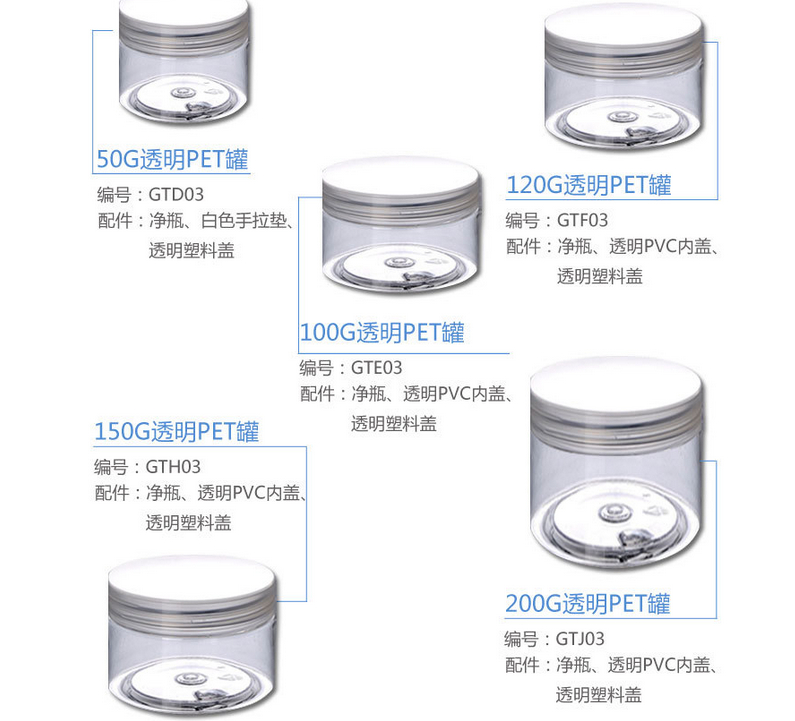 50G透明PET罐

编号：GTD03
配件：净瓶、白色手拉垫、透明塑料盖

120G透明PET罐

编号：GTF03
配件：净瓶、透明PVC内盖、透明塑料盖

100G透明PET罐

编号：GTE03
配件：净瓶、透明PVC内盖、透明塑料盖

150G透明PET罐

编号：GTH03
配件：净瓶、透明PVC内盖、透明塑料盖

200G透明PET罐

编号：GTJ03
配件：净瓶、透明PVC内盖、透明塑料盖