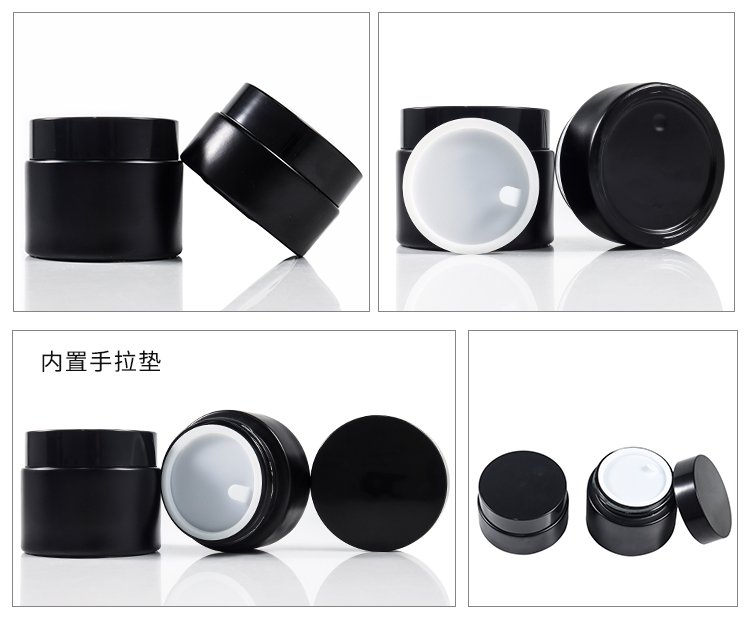 内置手拉垫