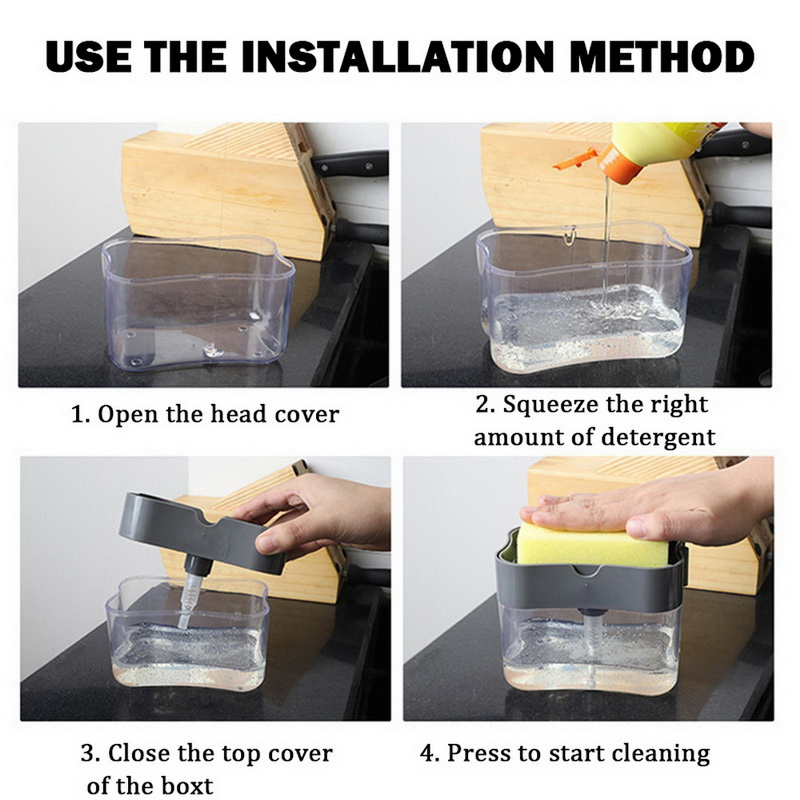 USE THE INSTALLATION METHOD

1. Open the head cover

2. Squeeze the right amount of detergent

3. Close the top cover of the boxt

4. Press to start cleaning