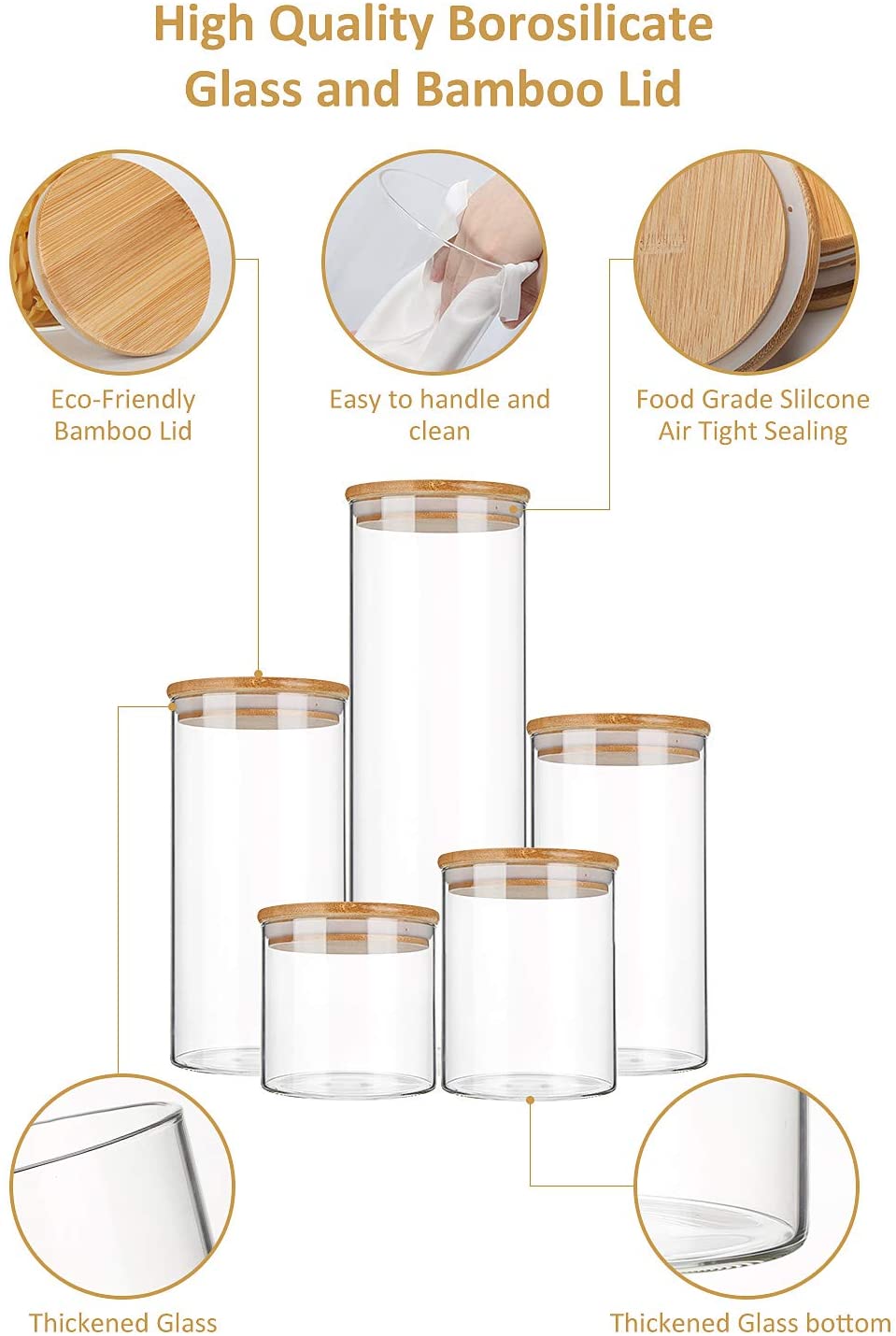 High Quality Borosilicate Glass and Bamboo Lid

Eco-Friendly Bamboo Lid

Easy to handle and clean

Food Grade Slilcone Air Tight Sealing

Thickened Glass

Thickened Glass bottom