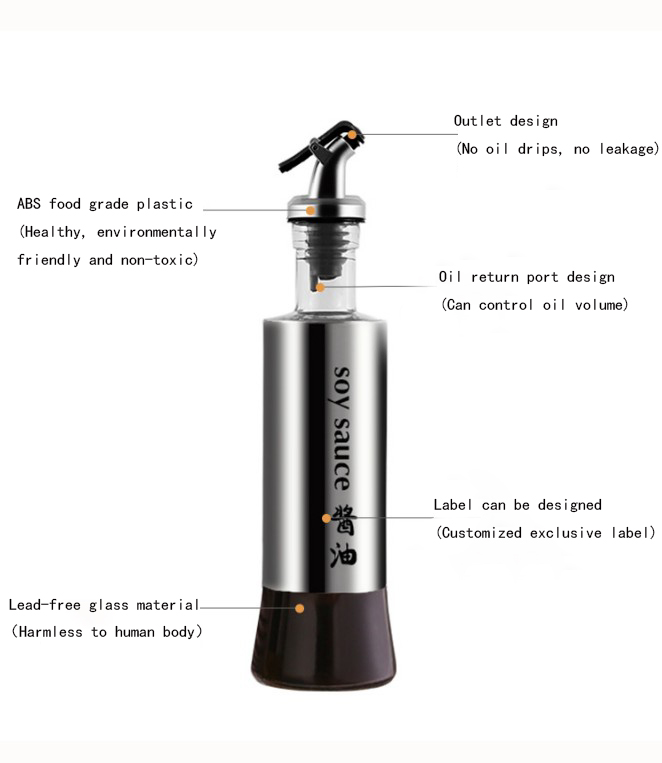 Outlet design
(No oil drips, no leakage)

ABS food grade plastic
(Healthy, environmentally friendly and non-toxic)

Oil return port design
(Can control oil volume)

soy sauce 酱油

Label can be designed
(Customized exclusive label)

Lead-free glass material
(Harmless to human body)