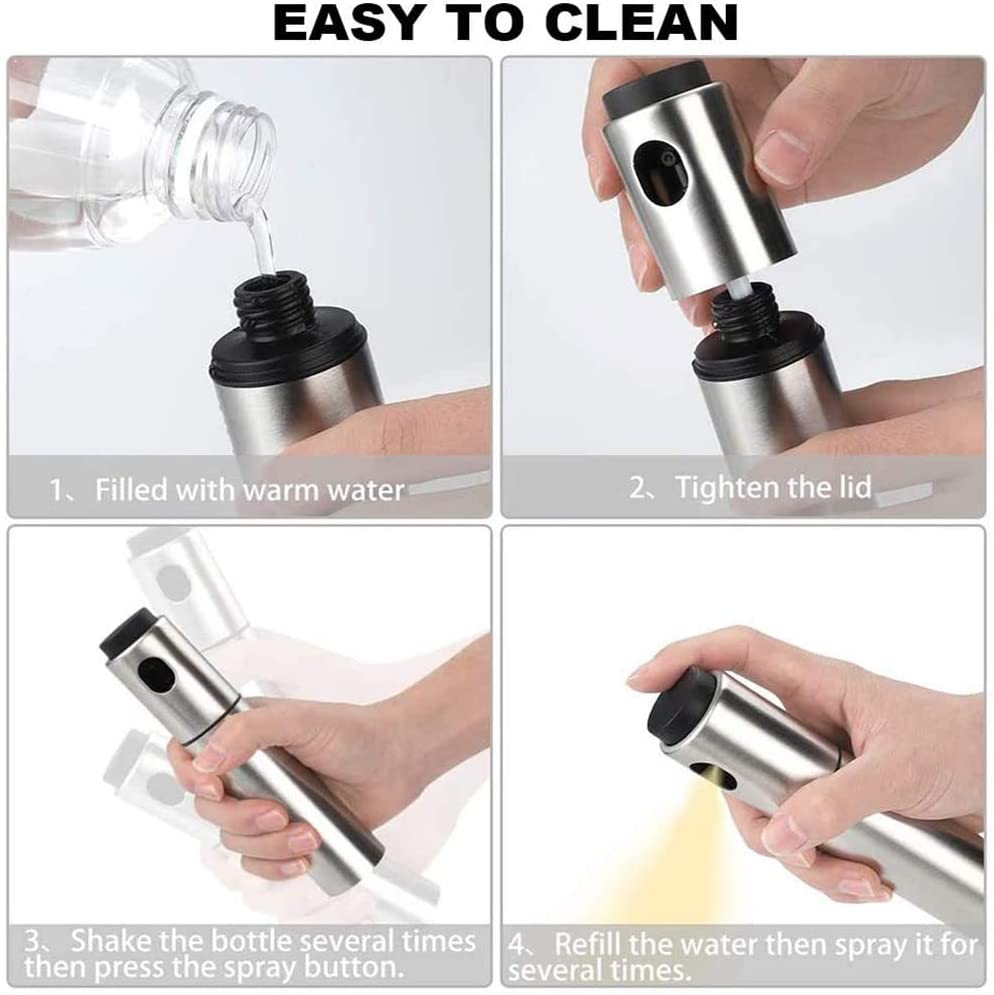 EASY TO CLEAN

1、Filled with warm water

2、Tighten the lid

3、Shake the bottle several times then press the spray button.

4、Refill the water then spray it for several times.