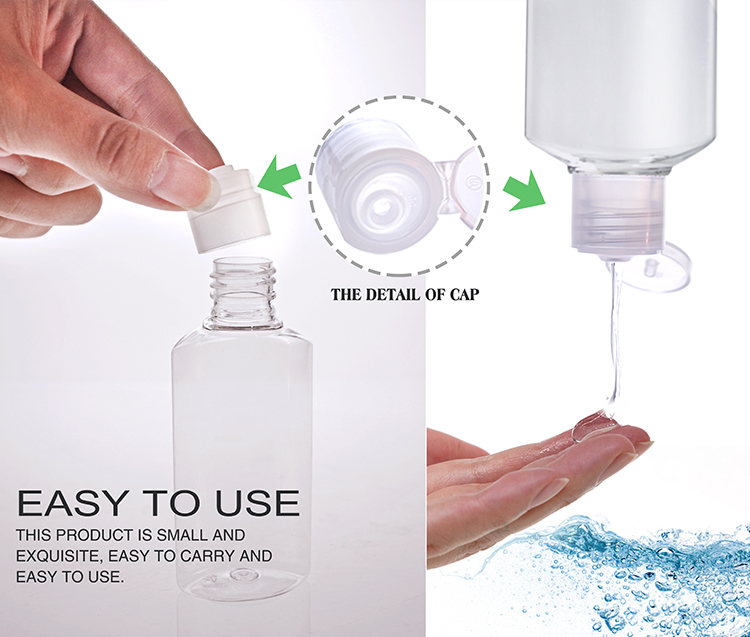 THE DETAIL OF CAP

EASY TO USE

THIS PRODUCT IS SMALL AND EXQUISITE, EASY TO CARRY AND EASY TO USE.