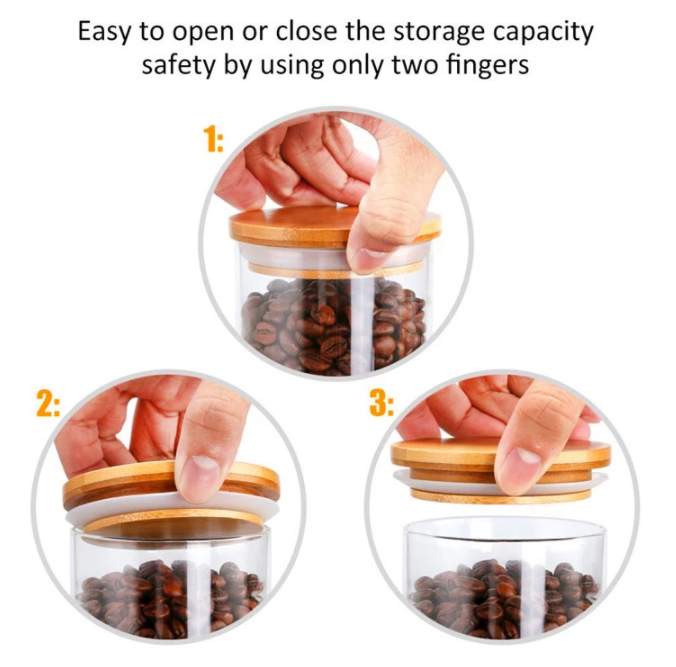 Easy to open or close the storage capacity safety by using only two fingers

1:

2:

3: