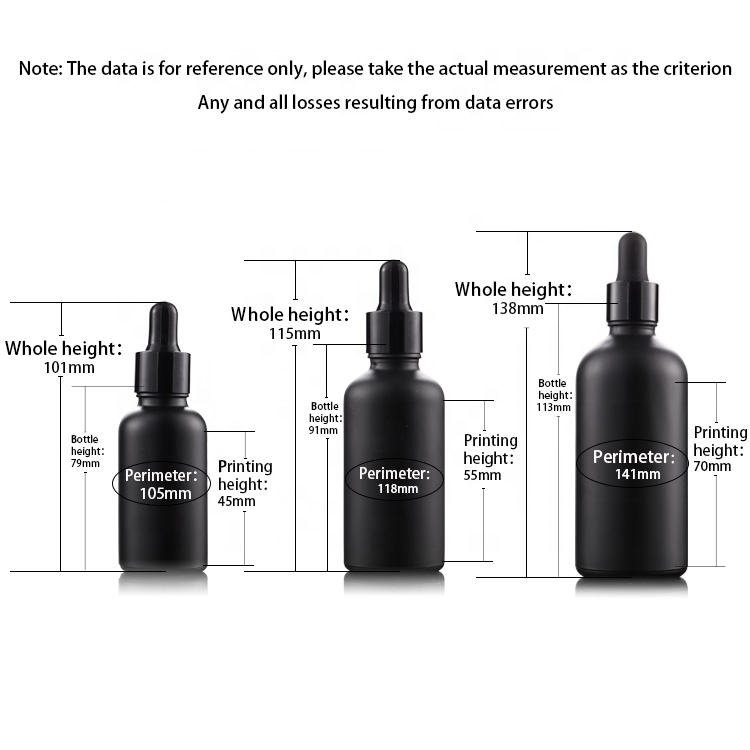 Note: The data is for reference only, please take the actual measurement as the criterion

Any and all losses resulting from data errors

Whole height: 101mm

Bottle height: 79mm

Perimeter: 105mm

Printing height: 45mm

Whole height: 115mm

Bottle height: 91mm

Perimeter: 118mm

Printing height: 55mm

Whole height: 138mm

Bottle height: 113mm

Perimeter: 141mm

Printing height: 70mm