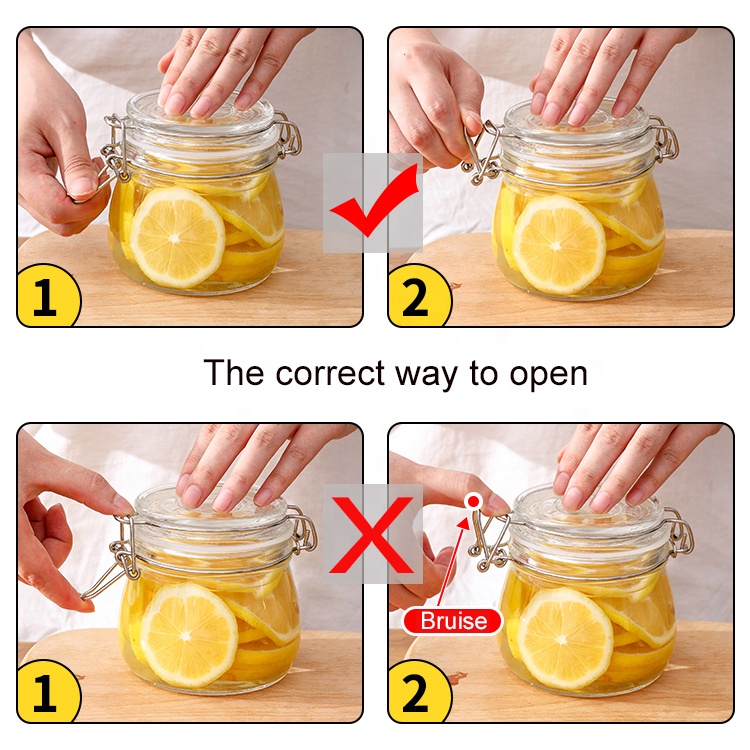 1

2

The correct way to open

1

Bruise

2