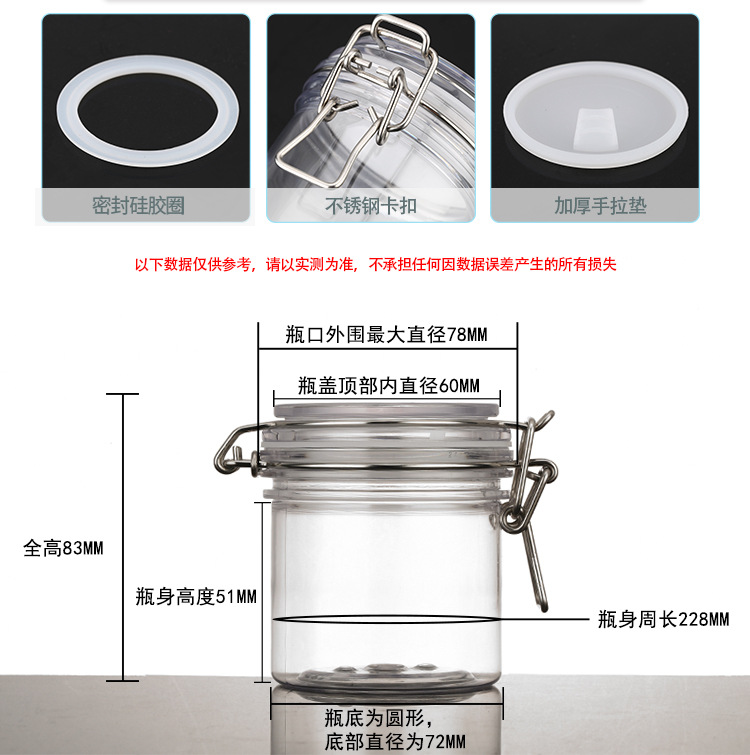 密封硅胶圈

不锈钢卡扣

加厚手拉垫

以下数据仅供参考，请以实测为准，不承担任何因数据误差产生的所有损失

瓶口外围最大直径78MM

瓶盖顶部内直径60MM

全高83MM

瓶身高度51MM

瓶身周长228MM

瓶底为圆形，
底部直径为72MM