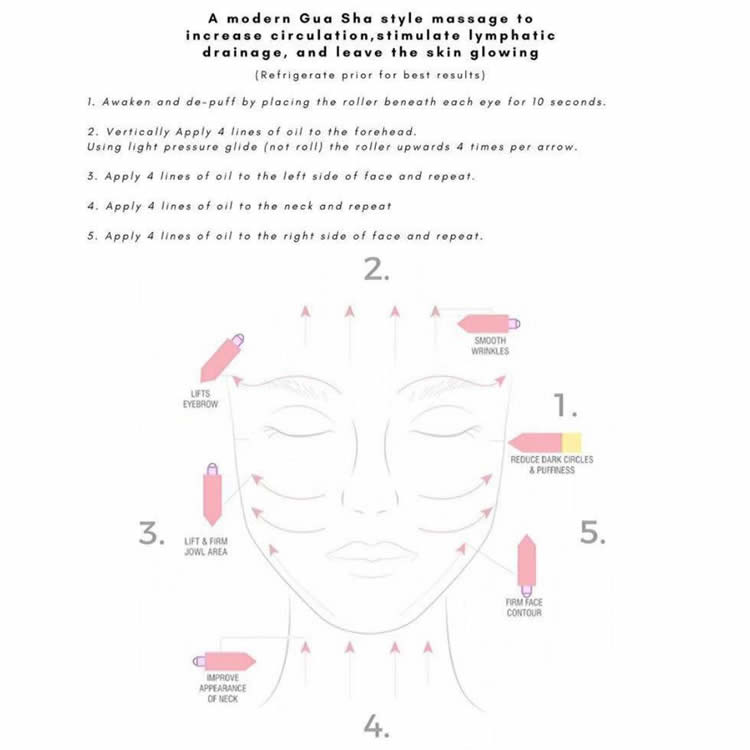 A modern Gua Sha style massage to increase circulation,stimulate lymphatic drainage, and leave the skin glowing

(Refrigerate prior for best results)

1. Awaken and de-puff by placing the roller beneath each eye for 10 seconds.

2. Vertically Apply 4 lines of oil to the forehead.
Using light pressure glide (not roll) the roller upwards 4 times per arrow.

3. Apply 4 lines of oil to the left side of face and repeat.

4. Apply 4 lines of oil to the neck and repeat

5. Apply 4 lines of oil to the right side of face and repeat.

2.

SMOOTH WRINKLES

LIFTS EYEBROW

1.

REDUCE DARK CIRCLES & PUFFINESS

3.

LIFT & FIRM JOWL AREA

5.

FIRM FACE CONTOUR

IMPROVE APPEARANCE OF NECK

4.