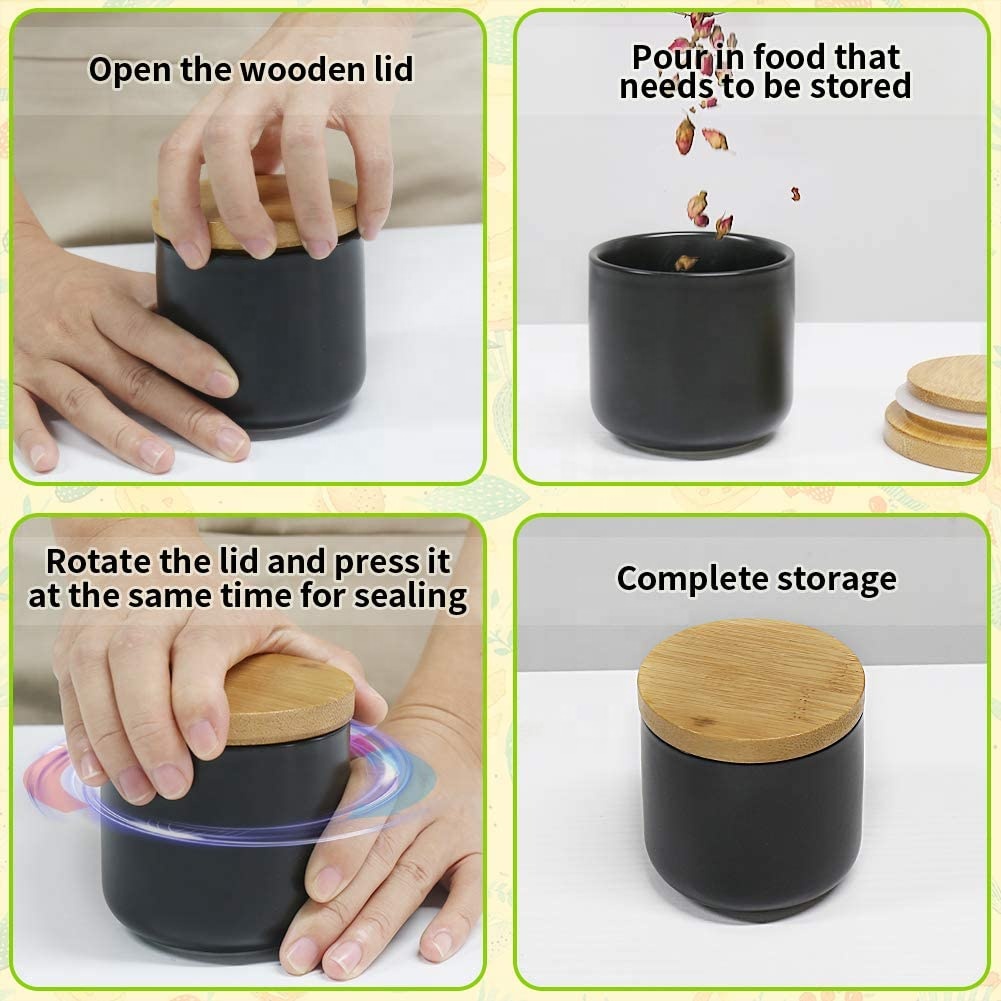 Open the wooden lid

Pour in food that needs to be stored

Rotate the lid and press it at the same time for sealing

Complete storage